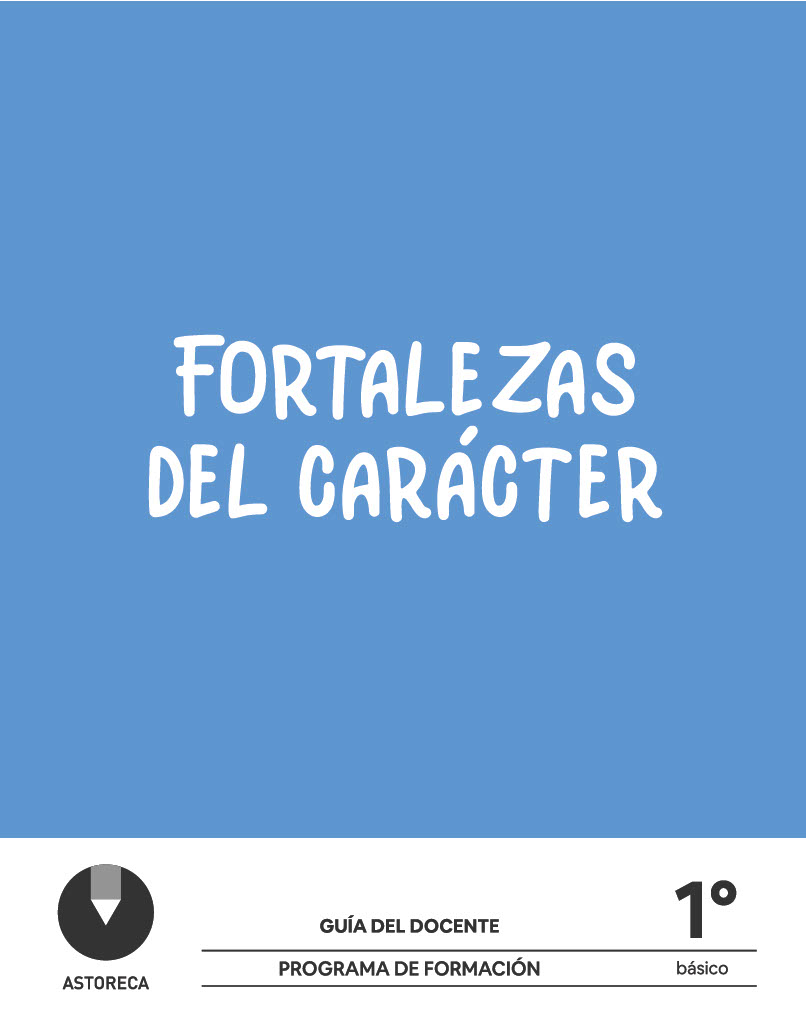 FORTALEZAS DEL CARÁCTER

ASTORECA

GUÍA DEL DOCENTE

PROGRAMA DE FORMACIÓN

1°
básico